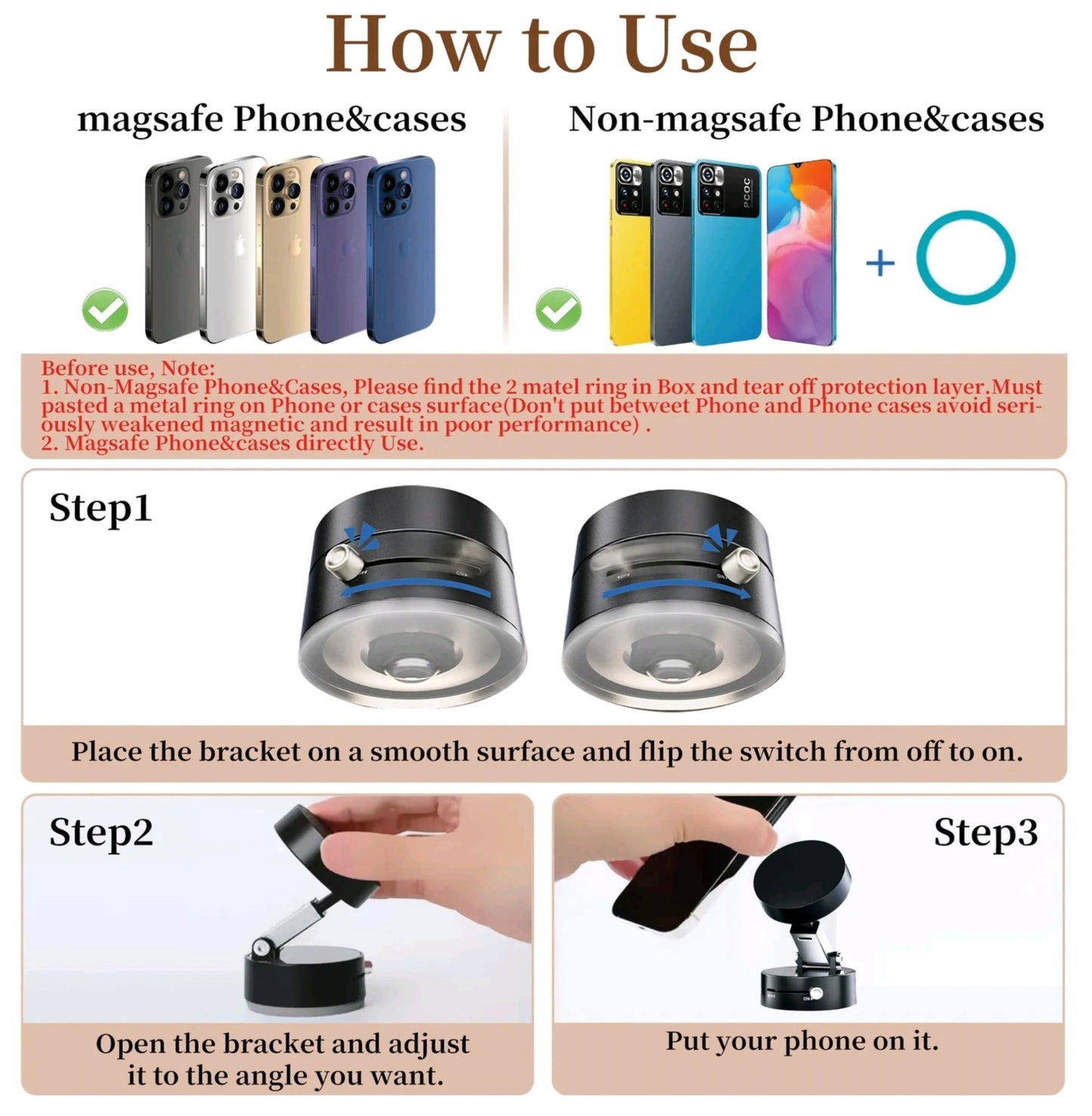 How to Use

magsafe Phone&cases

Non-magsafe Phone&cases

POCO

+

Before use, Note:
1. Non-Magsafe Phone&Cases, Please find the 2 matel ring in Box and tear off protection layer.Must pasted a metal ring on Phone or cases surface(Don't put betweet Phone and Phone cases avoid seriously weakened magnetic and result in poor performance) .
2. Magsafe Phone&cases directly Use.

Step1

OFF ON

OFF ON

Place the bracket on a smooth surface and flip the switch from off to on.

Step2

Open the bracket and adjust it to the angle you want.

Step3

OFF ON

Put your phone on it.